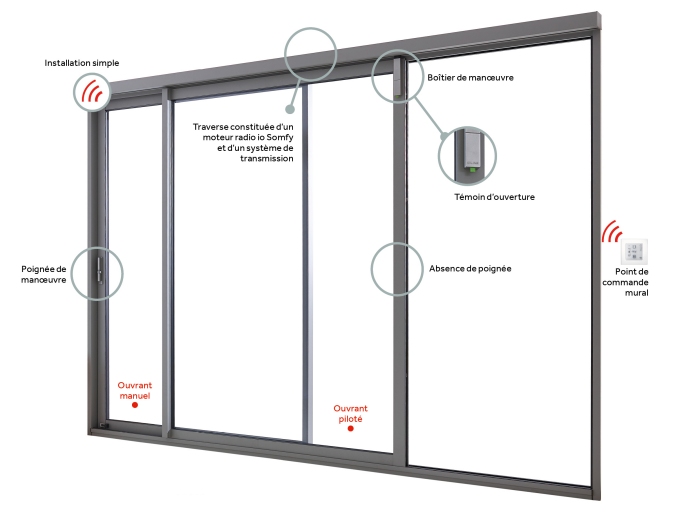 Installation simple

Traverse constituée d'un moteur radio io Somfy et d'un système de transmission

Boîtier de manœuvre

Témoin d'ouverture

Poignée de manœuvre

Absence de poignée

Point de commande mural

Ouvrant manuel

Ouvrant piloté